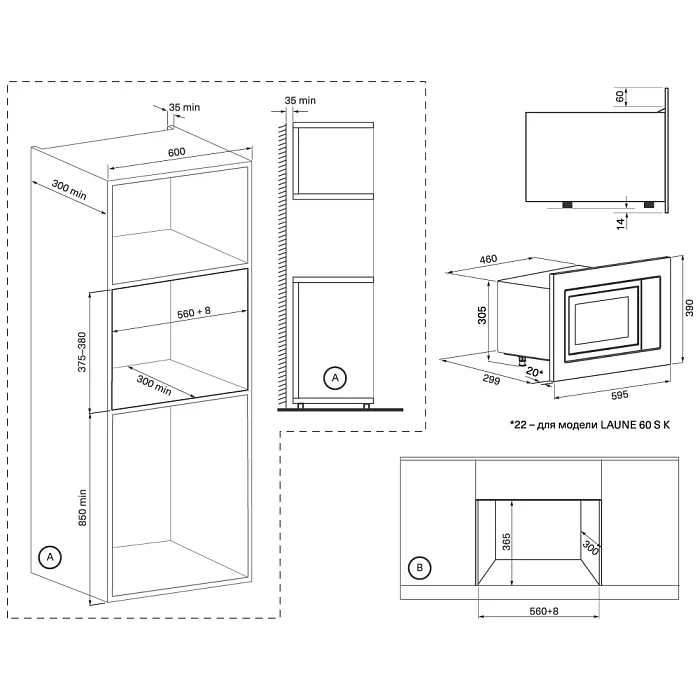 35 min
600
300 min
560 + 8
375–380
300 min
850 min
A
35 min
A
60
14
460
305
390
299
20*
595
*22 – для модели LAUNE 60 S K
365
300
B
560+8