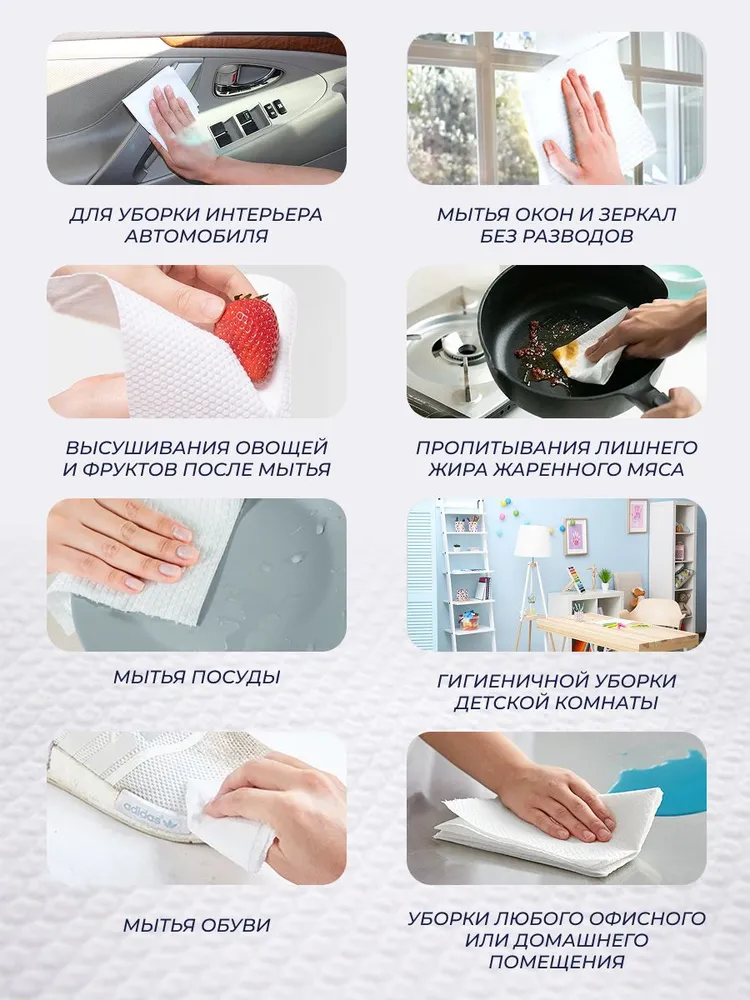 ДЛЯ УБОРКИ ИНТЕРЬЕРА АВТОМОБИЛЯ

МЫТЬЯ ОКОН И ЗЕРКАЛ БЕЗ РАЗВОДОВ

ВЫСУШИВАНИЯ ОВОЩЕЙ И ФРУКТОВ ПОСЛЕ МЫТЬЯ

ПРОПИТЫВАНИЯ ЛИШНЕГО ЖИРА ЖАРЕННОГО МЯСА

МЫТЬЯ ПОСУДЫ

ГИГИЕНИЧНОЙ УБОРКИ ДЕТСКОЙ КОМНАТЫ

adidas

МЫТЬЯ ОБУВИ

УБОРКИ ЛЮБОГО ОФИСНОГО ИЛИ ДОМАШНЕГО ПОМЕЩЕНИЯ