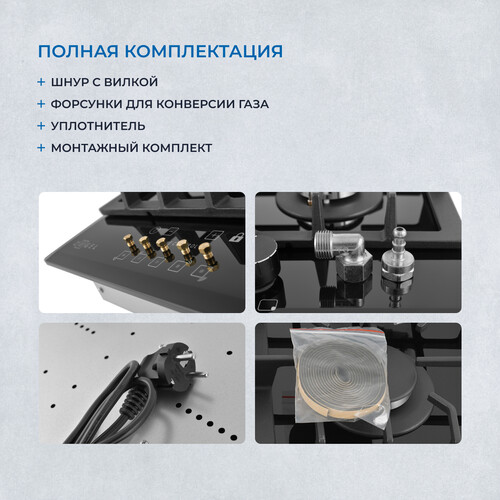 ПОЛНАЯ КОМПЛЕКТАЦИЯ

+ ШНУР С ВИЛКОЙ

+ ФОРСУНКИ ДЛЯ КОНВЕРСИИ ГАЗА

+ УПЛОТНИТЕЛЬ

+ МОНТАЖНЫЙ КОМПЛЕКТ