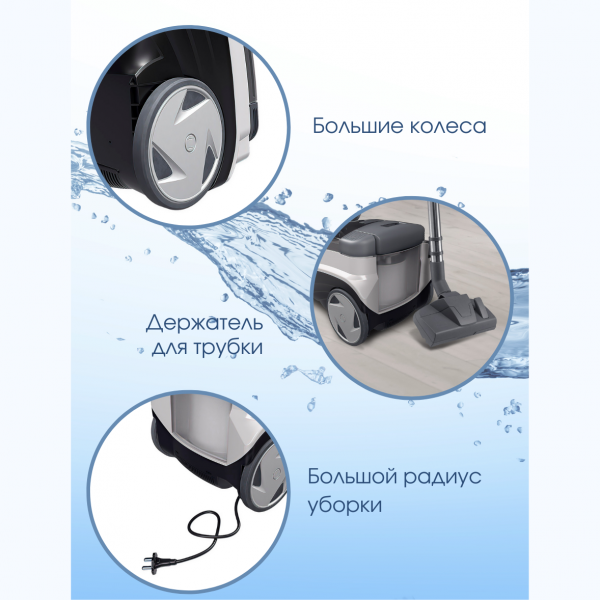 Большие колеса

Держатель для трубки

Большой радиус уборки