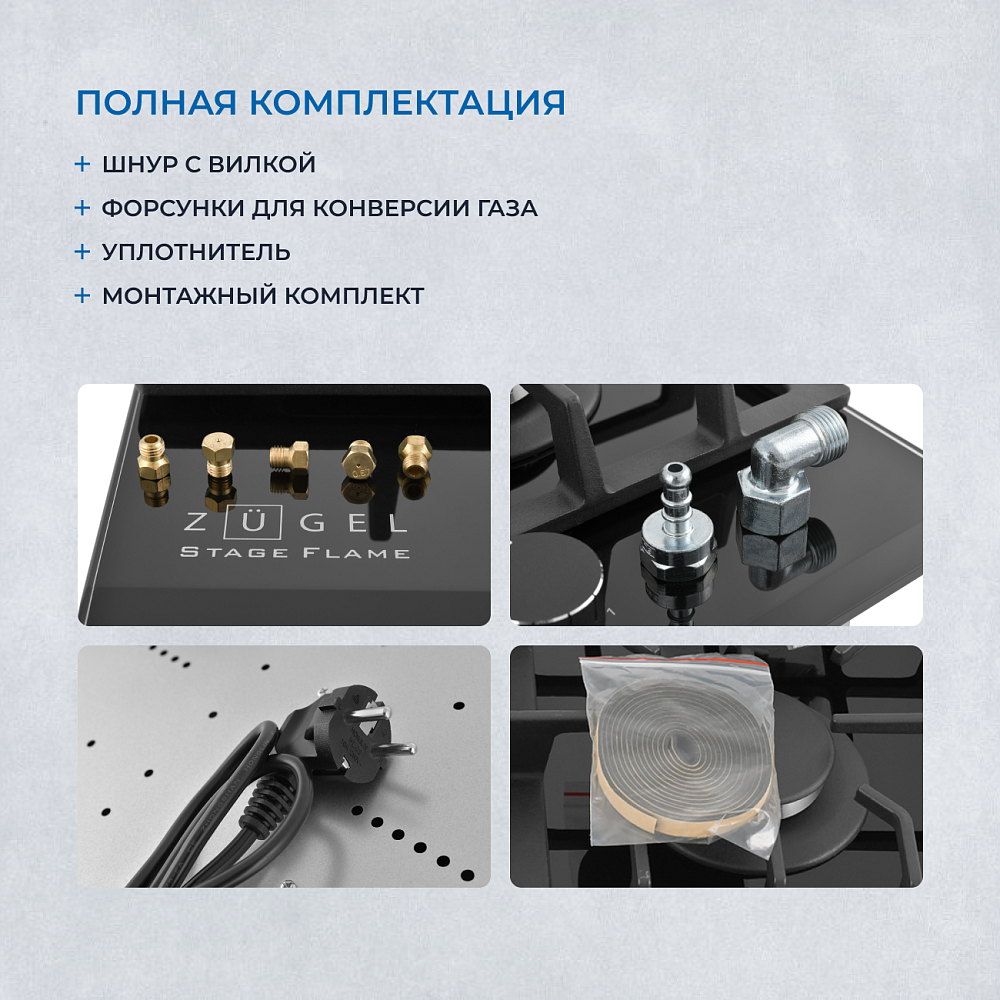 ПОЛНАЯ КОМПЛЕКТАЦИЯ

+ ШНУР С ВИЛКОЙ

+ ФОРСУНКИ ДЛЯ КОНВЕРСИИ ГАЗА

+ УПЛОТНИТЕЛЬ

+ МОНТАЖНЫЙ КОМПЛЕКТ

ZÜGEL
STAGE FLAME