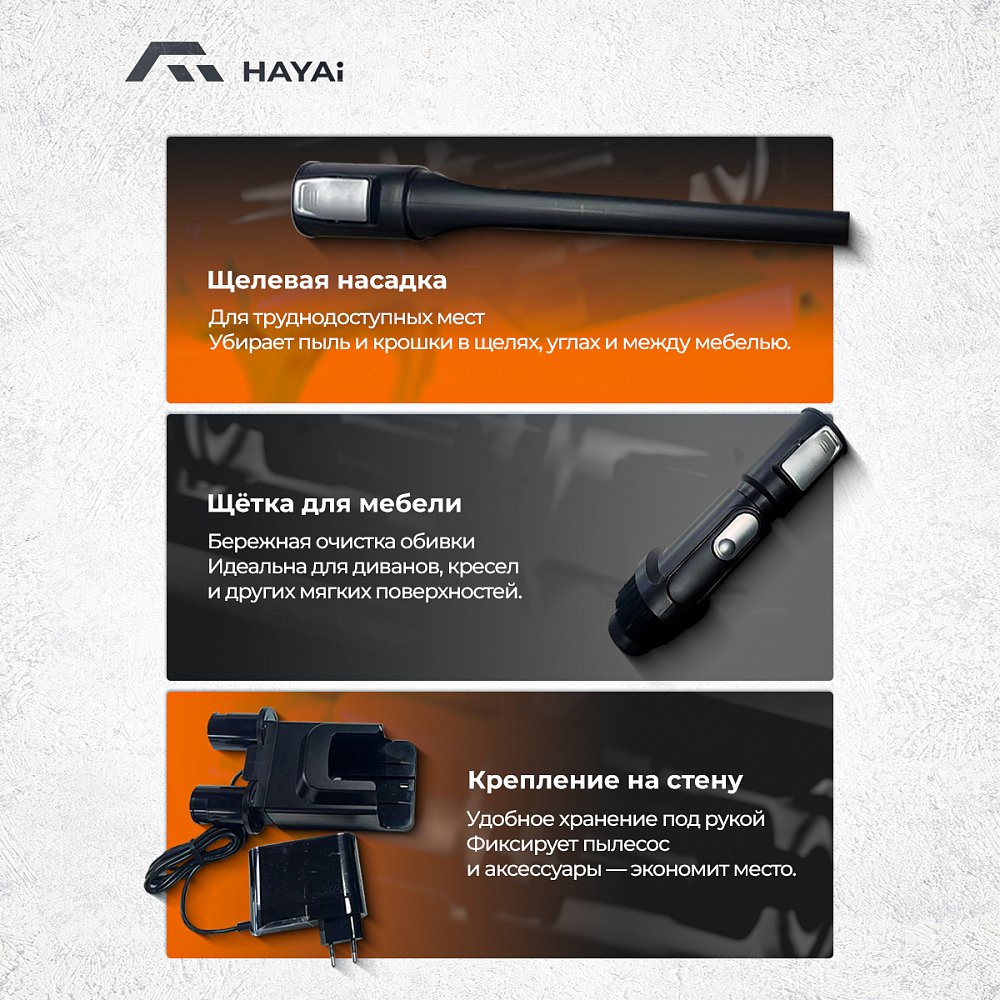 HAYAi

Щелевая насадка

Для труднодоступных мест
Убирает пыль и крошки в щелях, углах и между мебелью.

Щётка для мебели

Бережная очистка обивки
Идеальна для диванов, кресел и других мягких поверхностей.

Крепление на стену

Удобное хранение под рукой
Фиксирует пылесос и аксессуары — экономит место.