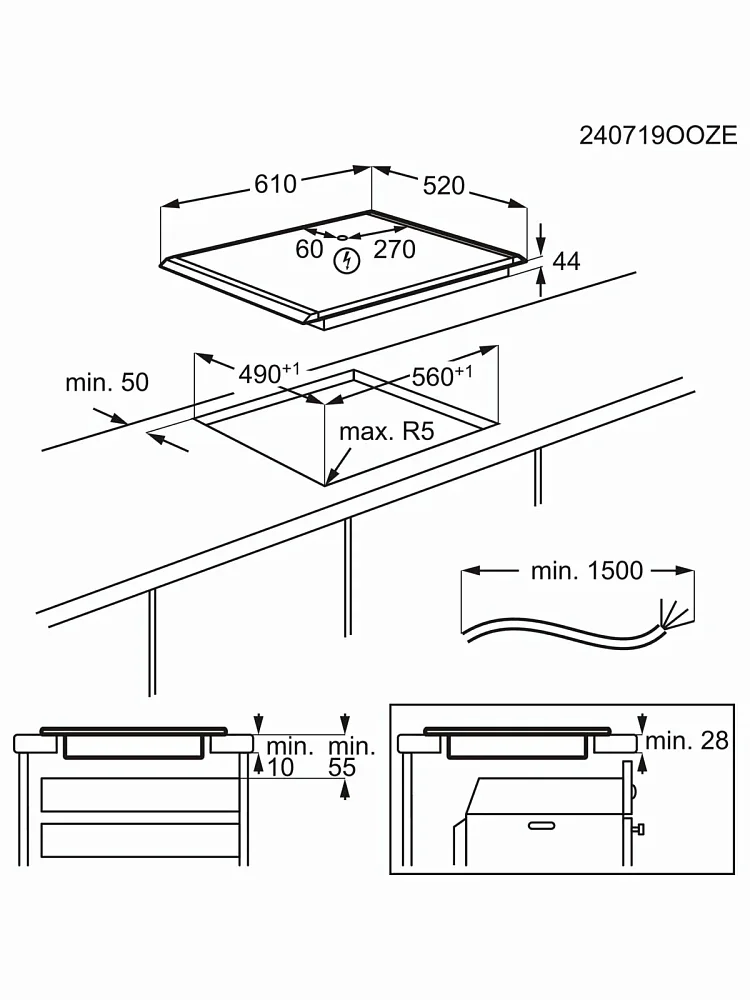 240719OOZE

610
520
60
270
44

min. 50
$490^{+1}$
$560^{+1}$
max. R5

min. 1500

min.
10
min.
55

min. 28