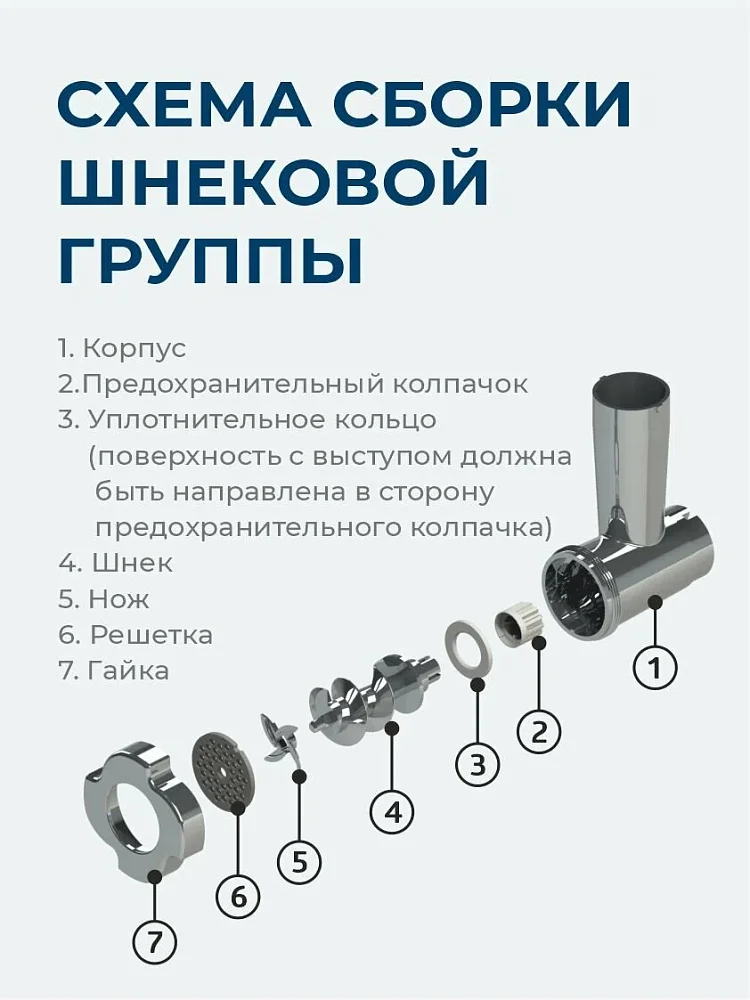 СХЕМА СБОРКИ ШНЕКОВОЙ ГРУППЫ

1. Корпус
2.Предохранительный колпачок
3. Уплотнительное кольцо (поверхность с выступом должна быть направлена в сторону предохранительного колпачка)
4. Шнек
5. Нож
6. Решетка
7. Гайка

1
2
3
4
5
6
7