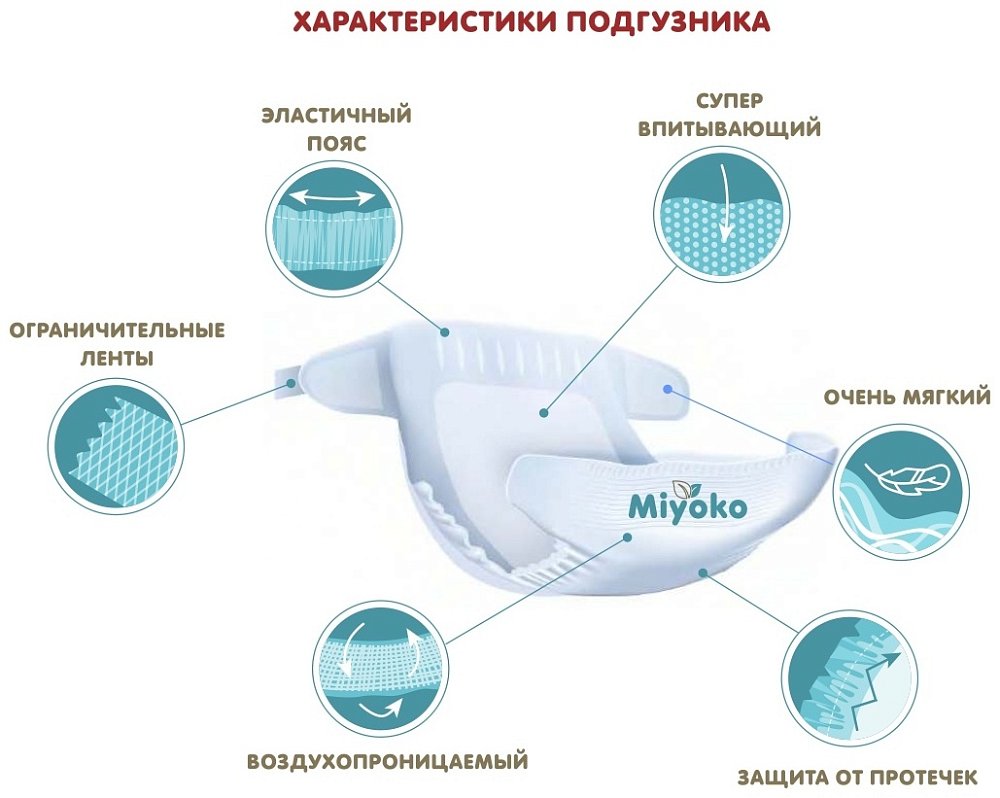 ХАРАКТЕРИСТИКИ ПОДГУЗНИКА

ЭЛАСТИЧНЫЙ ПОЯС

СУПЕР ВПИТЫВАЮЩИЙ

ОГРАНИЧИТЕЛЬНЫЕ ЛЕНТЫ

ОЧЕНЬ МЯГКИЙ

Miyoko

ВОЗДУХОПРОНИЦАЕМЫЙ

ЗАЩИТА ОТ ПРОТЕЧЕК