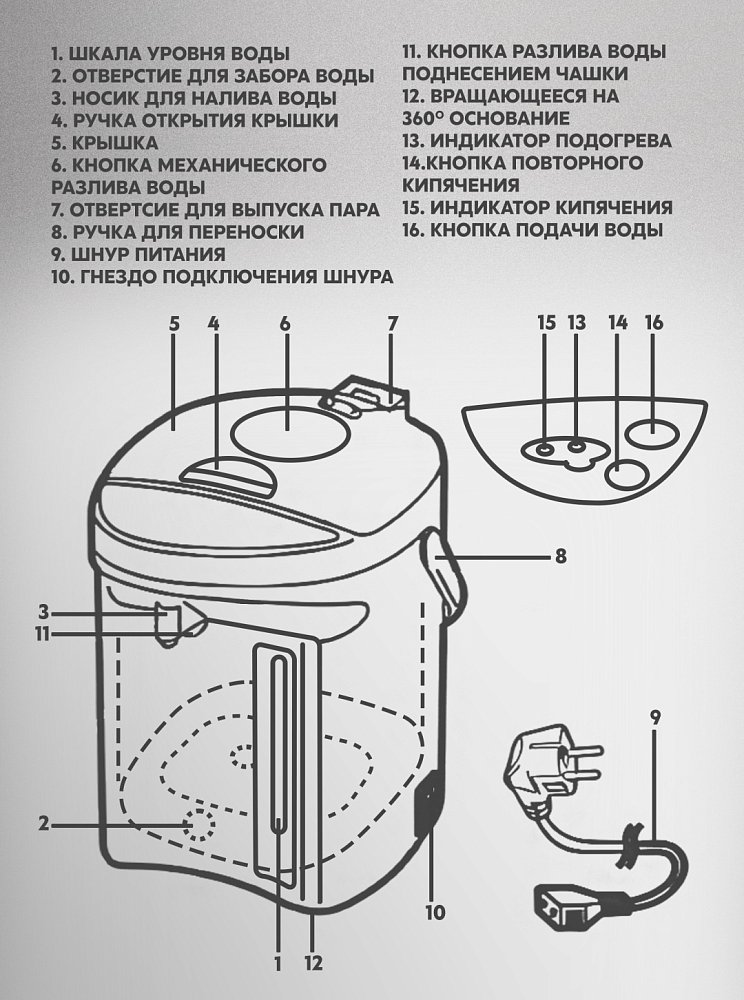 1. ШКАЛА УРОВНЯ ВОДЫ
2. ОТВЕРСТИЕ ДЛЯ ЗАБОРА ВОДЫ
3. НОСИК ДЛЯ НАЛИВА ВОДЫ
4. РУЧКА ОТКРЫТИЯ КРЫШКИ
5. КРЫШКА
6. КНОПКА МЕХАНИЧЕСКОГО РАЗЛИВА ВОДЫ
7. ОТВЕРТСИЕ ДЛЯ ВЫПУСКА ПАРА
8. РУЧКА ДЛЯ ПЕРЕНОСКИ
9. ШНУР ПИТАНИЯ
10. ГНЕЗДО ПОДКЛЮЧЕНИЯ ШНУРА

11. КНОПКА РАЗЛИВА ВОДЫ ПОДНЕСЕНИЕМ ЧАШКИ
12. ВРАЩАЮЩЕЕСЯ НА 360° ОСНОВАНИЕ
13. ИНДИКАТОР ПОДОГРЕВА
14.КНОПКА ПОВТОРНОГО КИПЯЧЕНИЯ
15. ИНДИКАТОР КИПЯЧЕНИЯ
16. КНОПКА ПОДАЧИ ВОДЫ

5 4 6 7
15 13 14 16
8
3
11
2
9
10
1 12