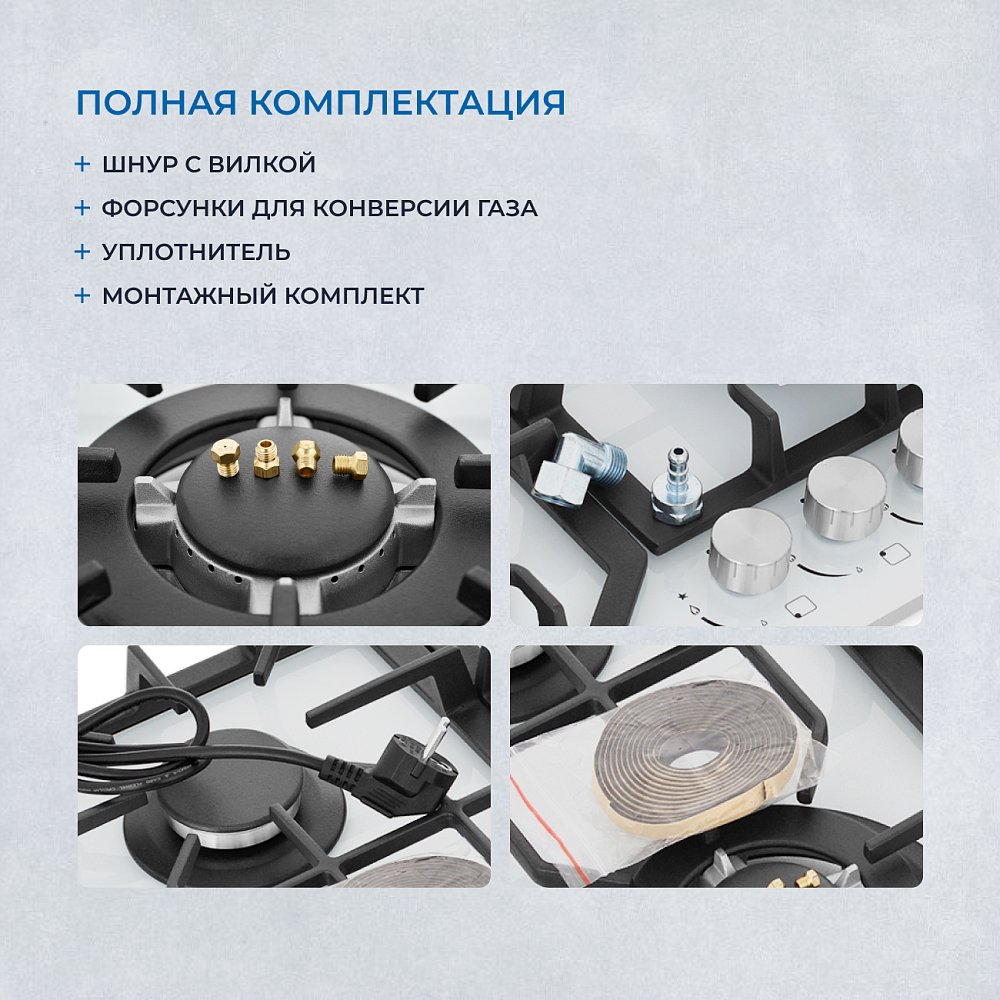 ПОЛНАЯ КОМПЛЕКТАЦИЯ

+ ШНУР С ВИЛКОЙ
+ ФОРСУНКИ ДЛЯ КОНВЕРСИИ ГАЗА
+ УПЛОТНИТЕЛЬ
+ МОНТАЖНЫЙ КОМПЛЕКТ